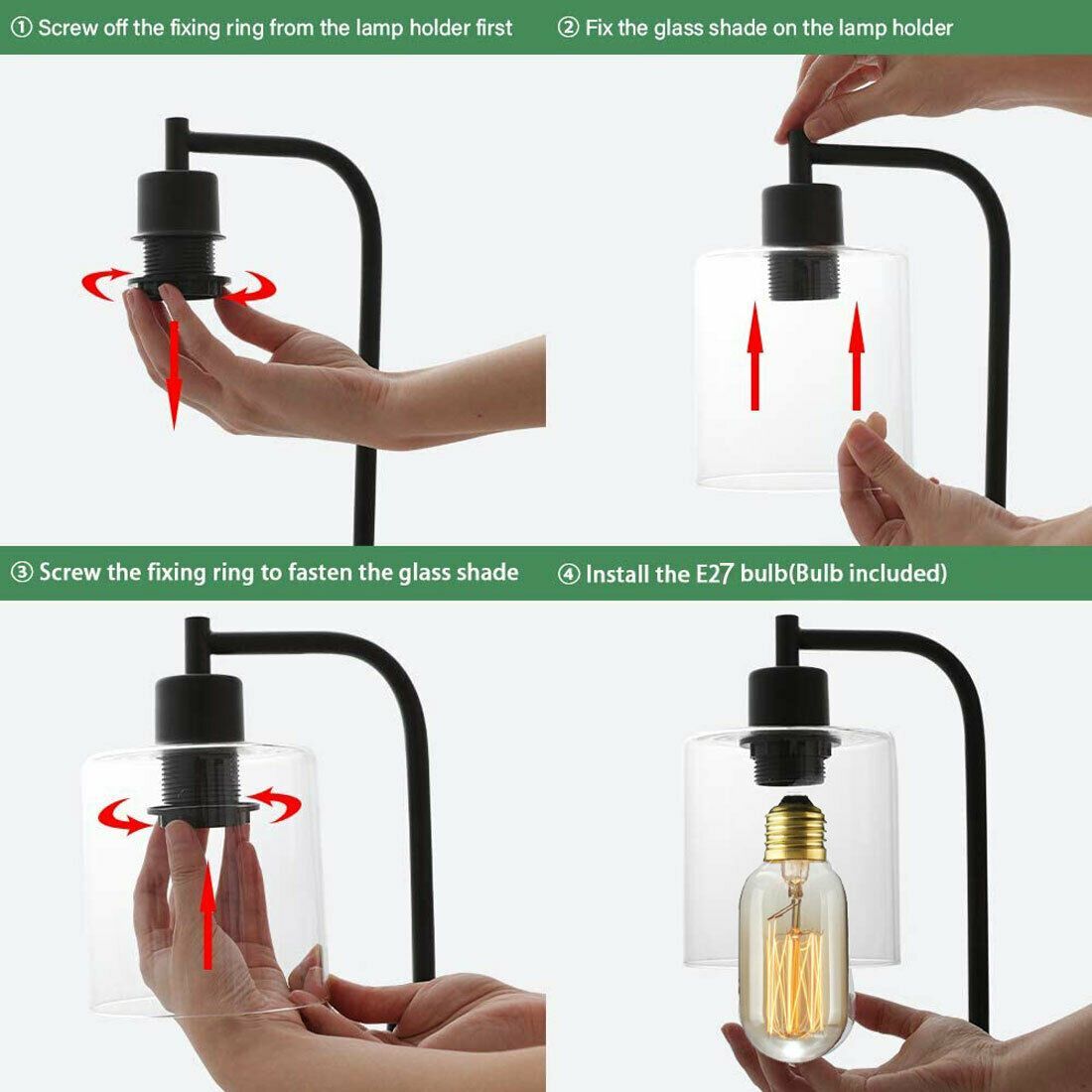 ① Screw off the fixing ring from the lamp holder first

② Fix the glass shade on the lamp holder

③ Screw the fixing ring to fasten the glass shade

④ Install the E27 bulb(Bulb included)