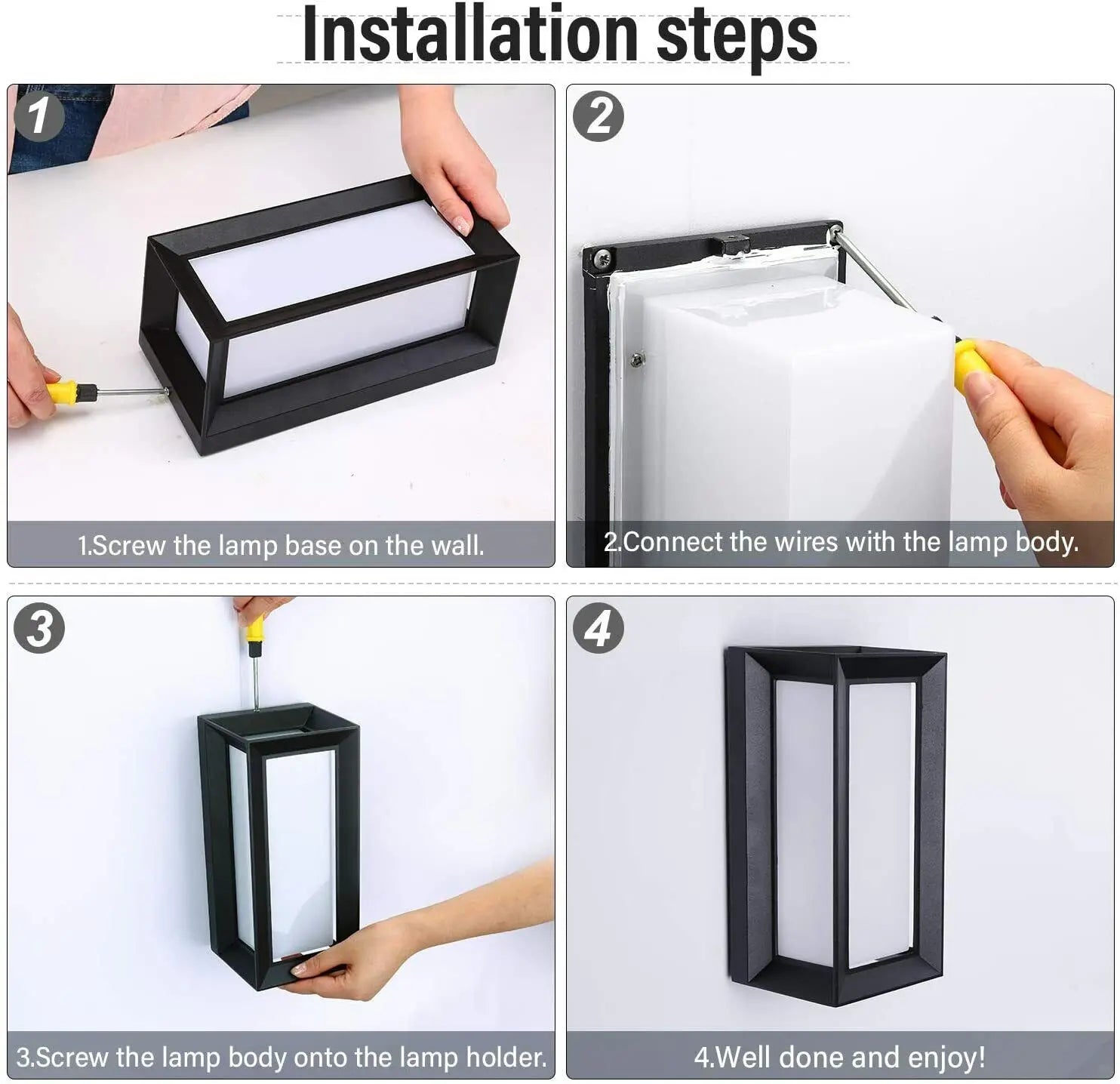 Installation steps

1

1.Screw the lamp base on the wall.

2

2.Connect the wires with the lamp body.

3

3.Screw the lamp body onto the lamp holder.

4

4.Well done and enjoy!