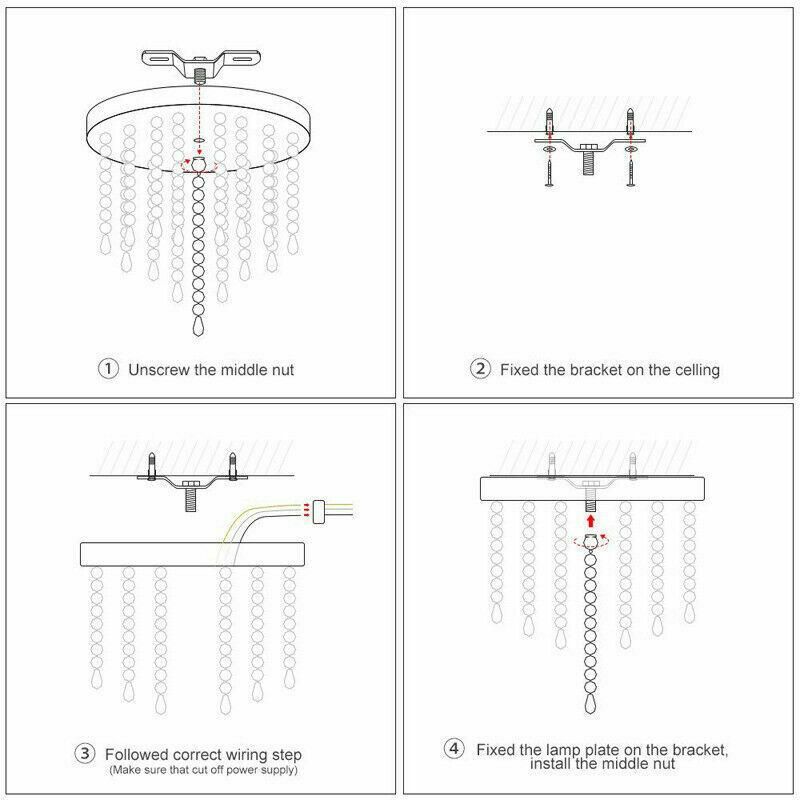 ① Unscrew the middle nut

② Fixed the bracket on the celling

③ Followed correct wiring step
(Make sure that cut off power supply)

④ Fixed the lamp plate on the bracket, install the middle nut