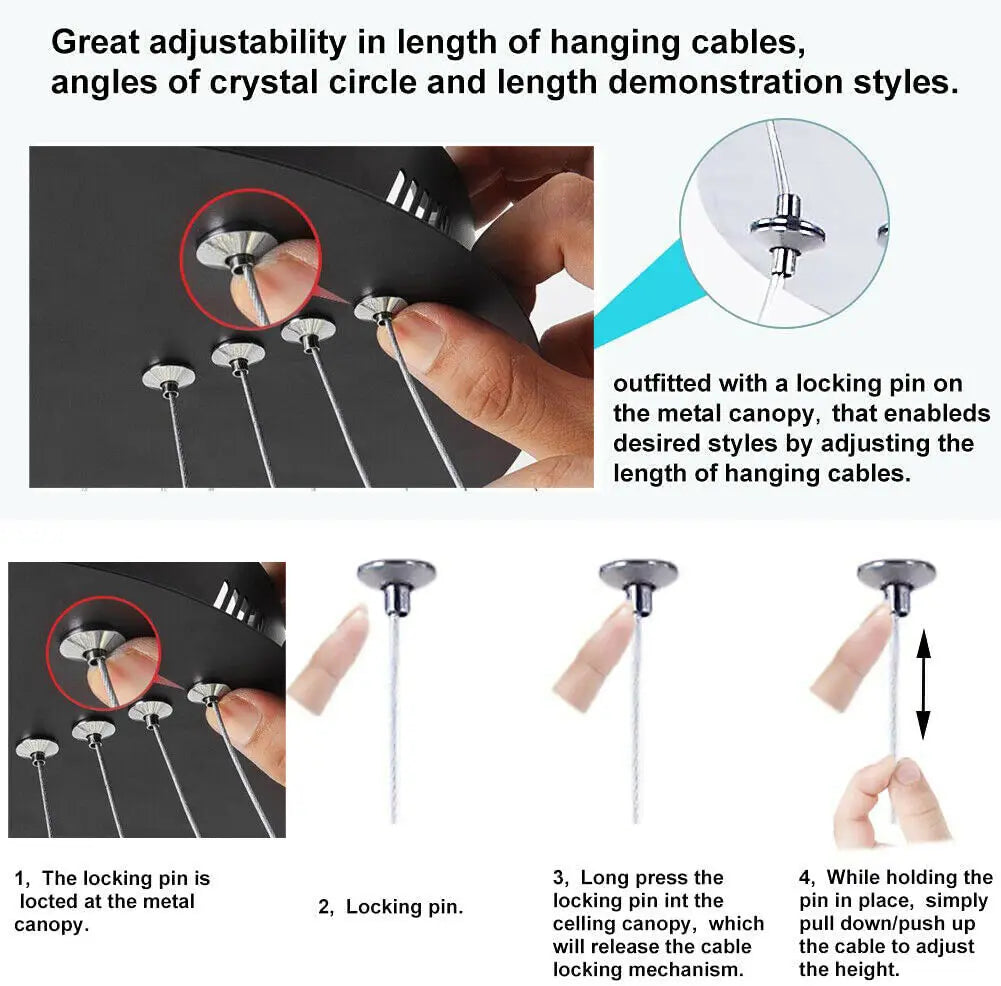 Great adjustability in length of hanging cables, angles of crystal circle and length demonstration styles.

outfitted with a locking pin on the metal canopy, that enableds desired styles by adjusting the length of hanging cables.

1, The locking pin is locted at the metal canopy.

2, Locking pin.

3, Long press the locking pin int the celling canopy, which will release the cable locking mechanism.

4, While holding the pin in place, simply pull down/push up the cable to adjust the height.