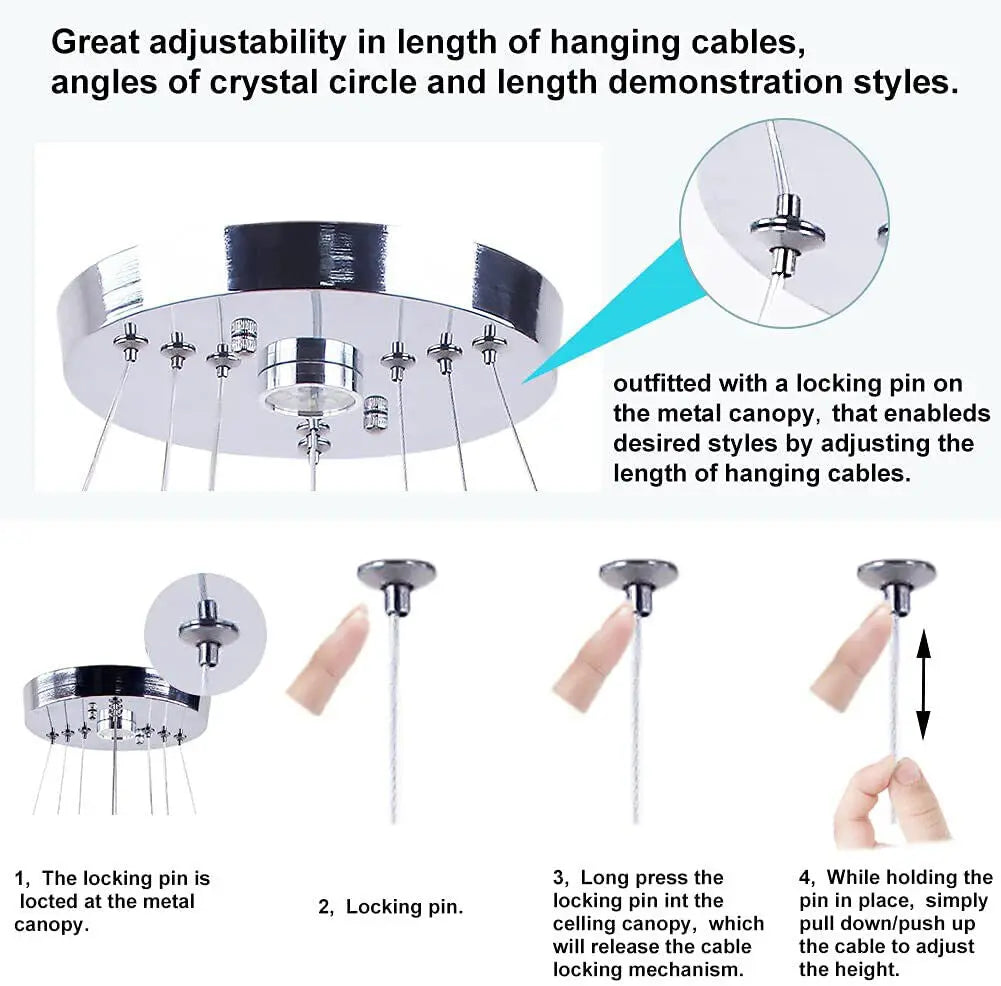 Great adjustability in length of hanging cables, angles of crystal circle and length demonstration styles.

outfitted with a locking pin on the metal canopy, that enableds desired styles by adjusting the length of hanging cables.

1, The locking pin is locted at the metal canopy.

2, Locking pin.

3, Long press the locking pin int the celling canopy, which will release the cable locking mechanism.

4, While holding the pin in place, simply pull down/push up the cable to adjust the height.