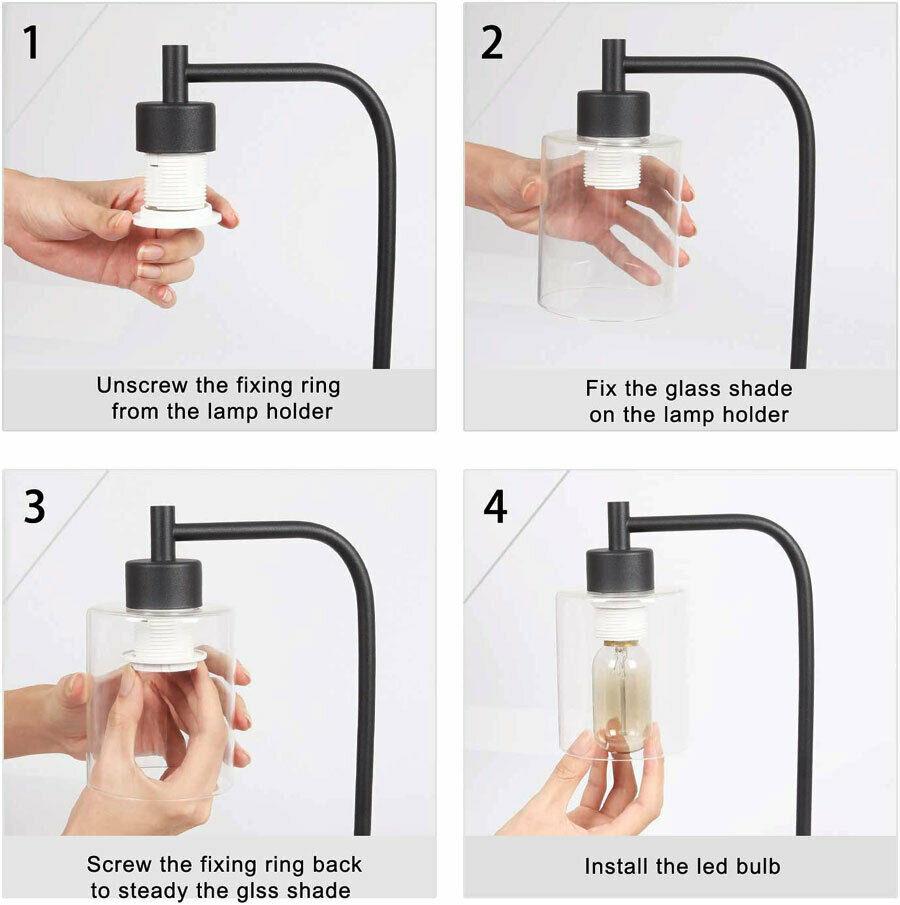 1

Unscrew the fixing ring from the lamp holder

2

Fix the glass shade on the lamp holder

3

Screw the fixing ring back to steady the glss shade

4

Install the led bulb