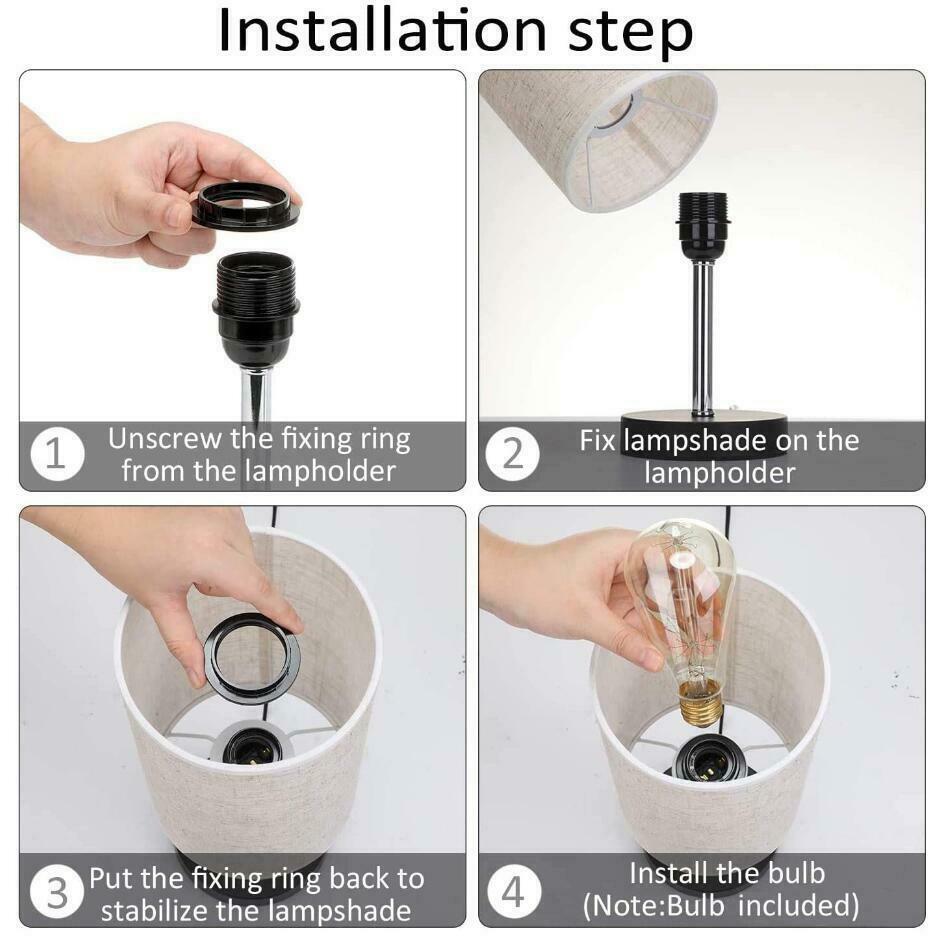 Installation step

1 Unscrew the fixing ring from the lampholder

2 Fix lampshade on the lampholder

3 Put the fixing ring back to stabilize the lampshade

4 Install the bulb (Note:Bulb included)