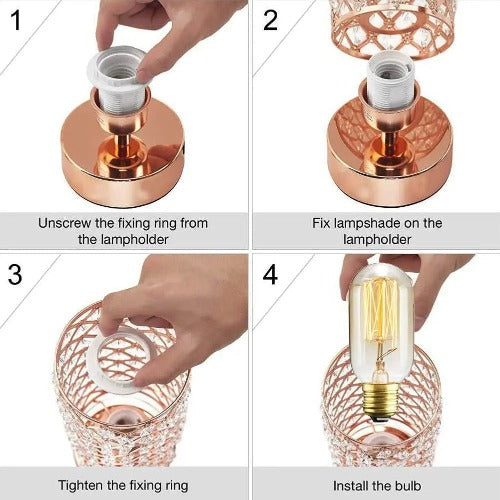 1

Unscrew the fixing ring from the lampholder

2

Fix lampshade on the lampholder

3

Tighten the fixing ring

4

Install the bulb